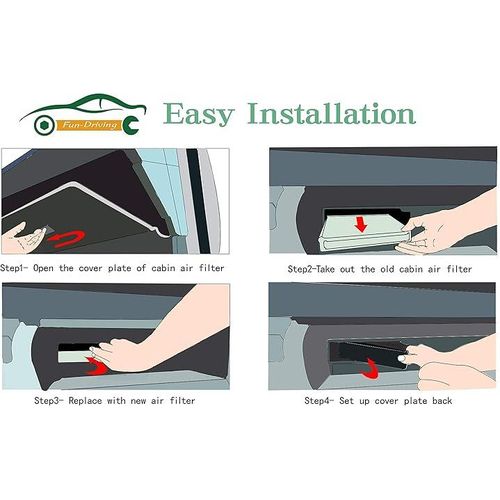 Fun-Driving

Easy Installation

Step1- Open the cover plate of cabin air filter

Step2-Take out the old cabin air filter

Step3- Replace with new air filter

Step4- Set up cover plate back