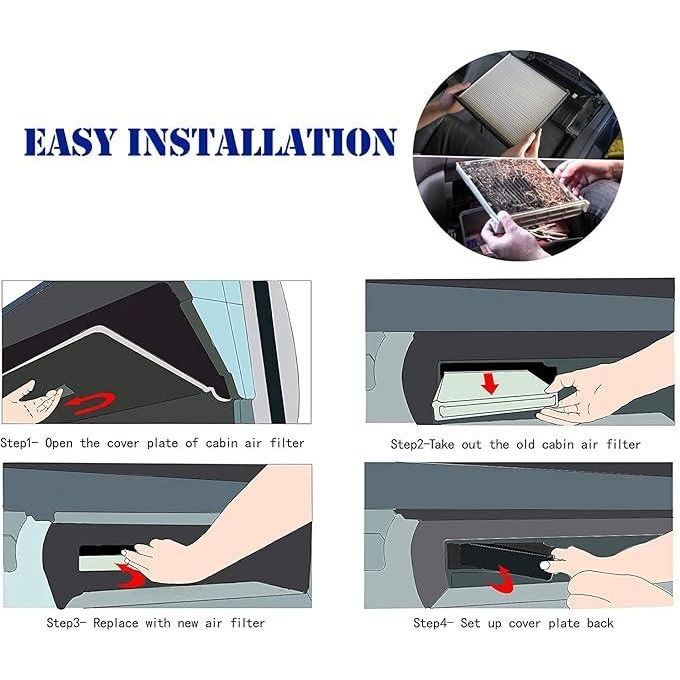 EASY INSTALLATION

Step1- Open the cover plate of cabin air filter

Step2-Take out the old cabin air filter

Step3- Replace with new air filter

Step4- Set up cover plate back